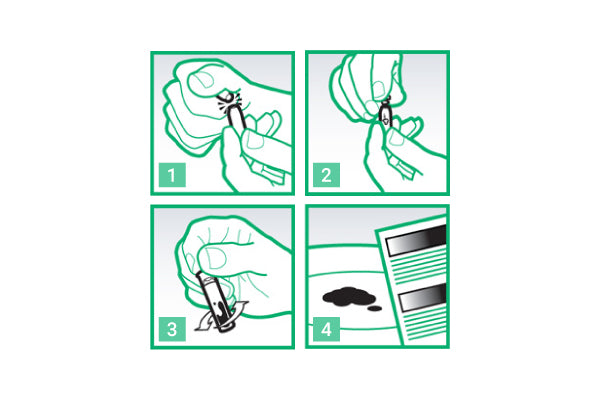 1

2

3

4